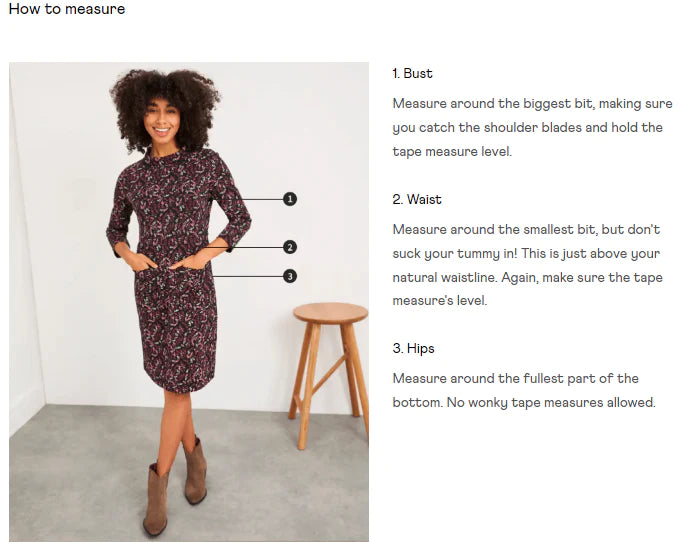 How to measure

1

2

3

1. Bust

Measure around the biggest bit, making sure you catch the shoulder blades and hold the tape measure level.

2. Waist

Measure around the smallest bit, but don't suck your tummy in! This is just above your natural waistline. Again, make sure the tape measure's level.

3. Hips

Measure around the fullest part of the bottom. No wonky tape measures allowed.