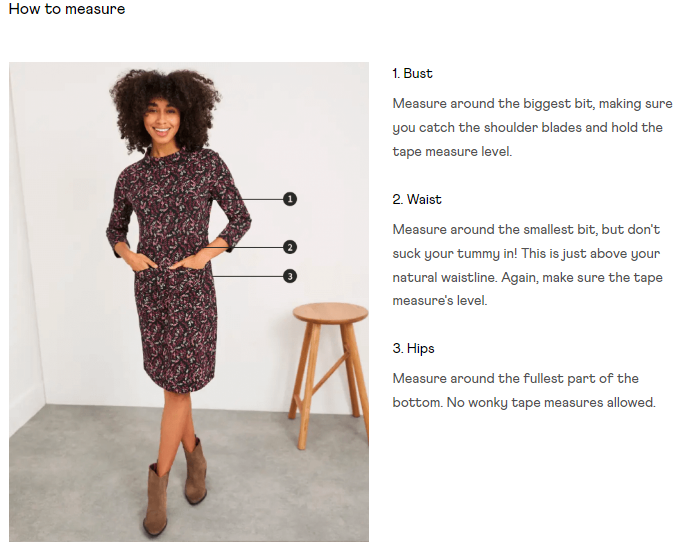 How to measure

1
2
3

1. Bust

Measure around the biggest bit, making sure you catch the shoulder blades and hold the tape measure level.

2. Waist

Measure around the smallest bit, but don't suck your tummy in! This is just above your natural waistline. Again, make sure the tape measure's level.

3. Hips

Measure around the fullest part of the bottom. No wonky tape measures allowed.